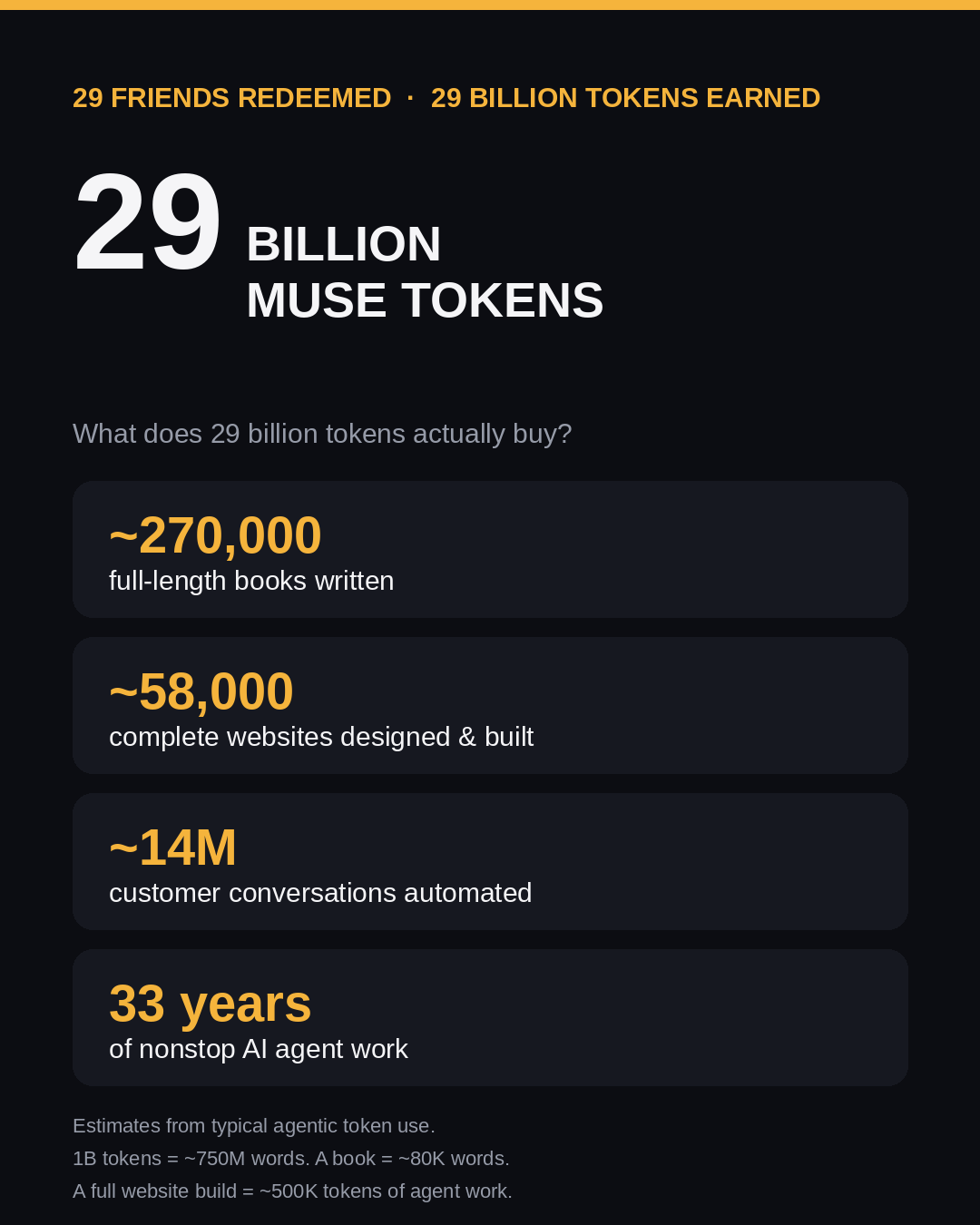 29 FRIENDS REDEEMED · 29 BILLION TOKENS EARNED

29 BILLION
MUSE TOKENS

What does 29 billion tokens actually buy?

~270,000
full-length books written

~58,000
complete websites designed & built

~14M
customer conversations automated

33 years
of nonstop AI agent work

Estimates from typical agentic token use.
1B tokens = ~750M words. A book = ~80K words.
A full website build = ~500K tokens of agent work.